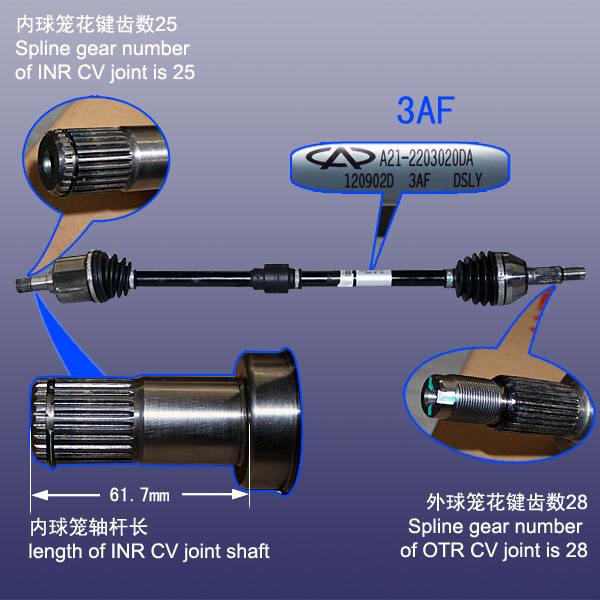 内球笼花键齿数25
Spline gear number of INR CV joint is 25

3AF

A21-2203020DA
120902D 3AF DSLY

61.7mm

内球笼轴杆长
length of INR CV joint shaft

外球笼花键齿数28
Spline gear number of OTR CV joint is 28